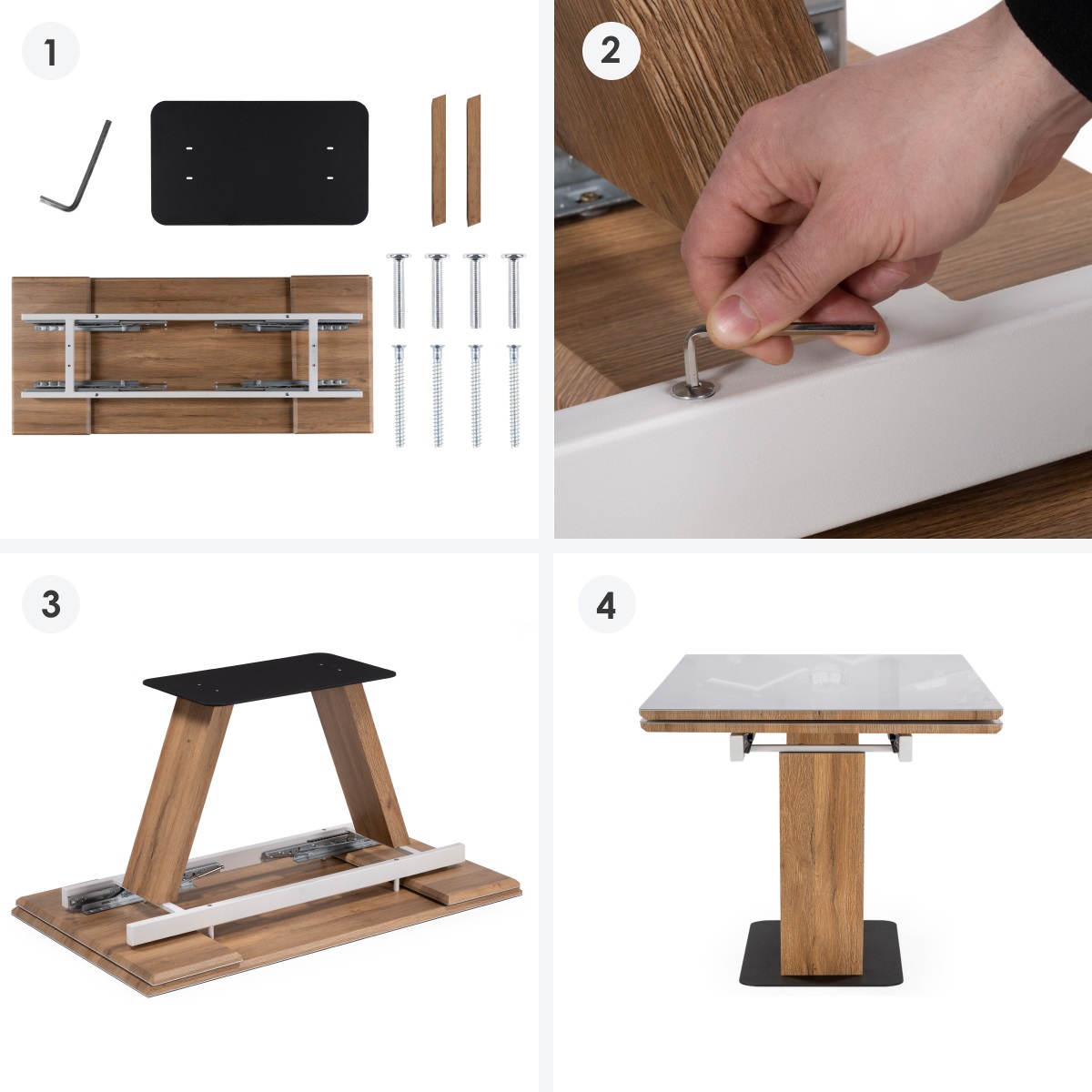 1

2

3

4